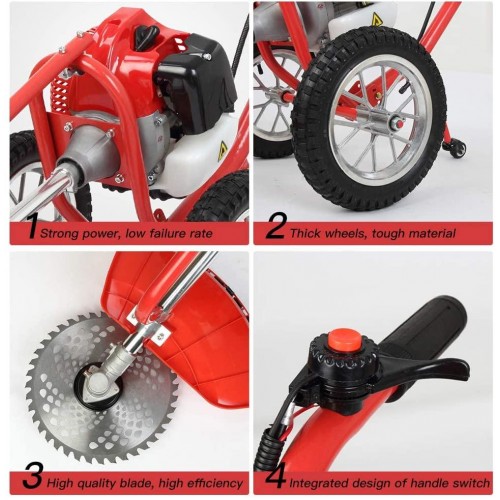 1 Strong power, low failure rate

2 Thick wheels, tough material

3 High quality blade, high efficiency

4 Integrated design of handle switch