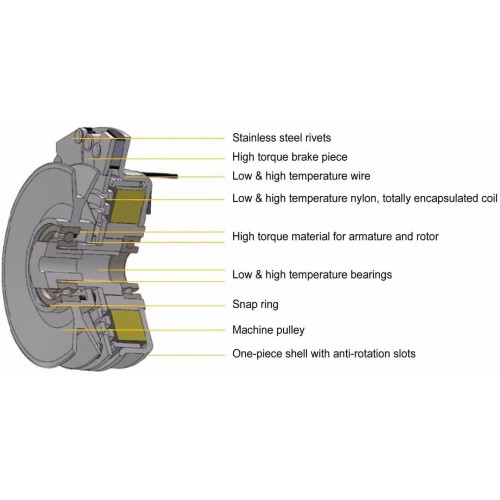 Stainless steel rivets
High torque brake piece
Low & high temperature wire
Low & high temperature nylon, totally encapsulated coil
High torque material for armature and rotor
Low & high temperature bearings
Snap ring
Machine pulley
One-piece shell with anti-rotation slots